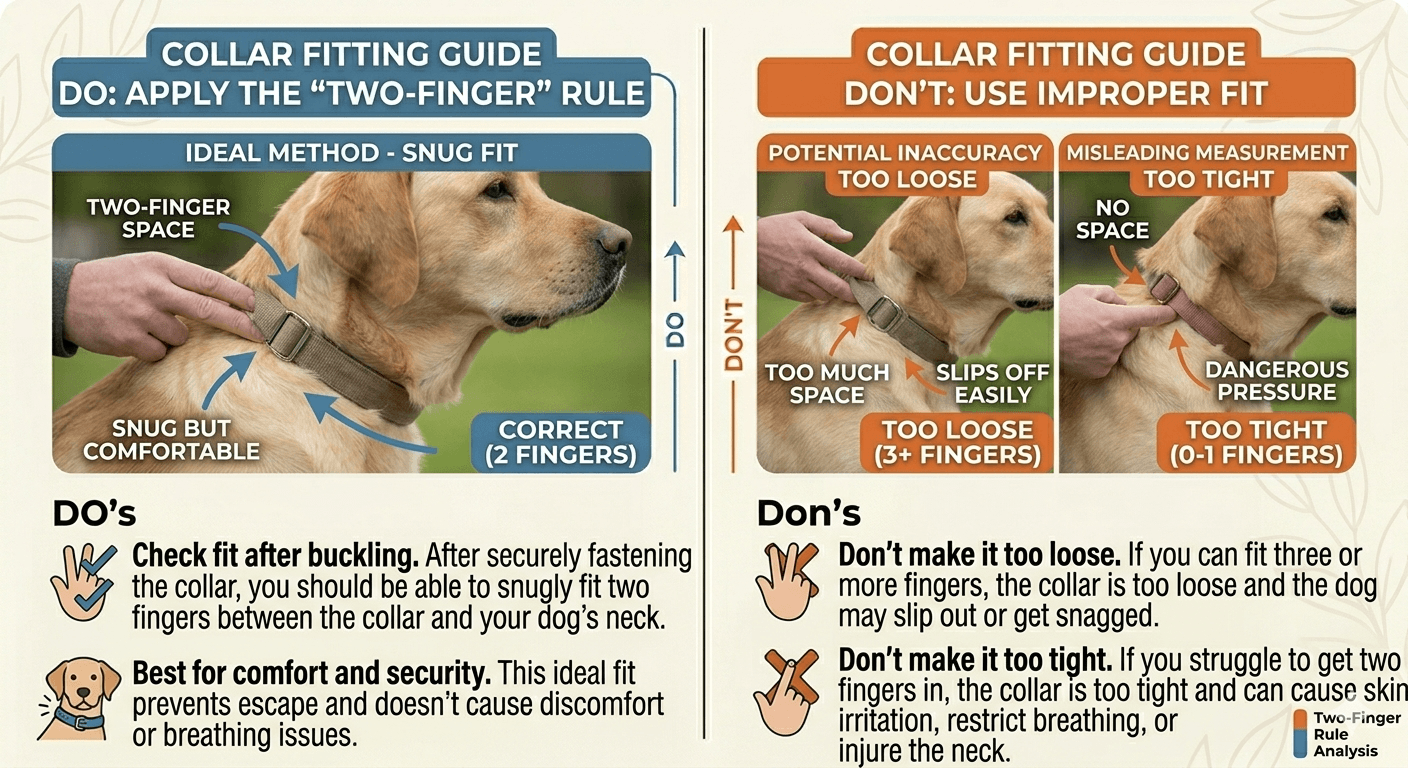 COLLAR FITTING GUIDE
DO: APPLY THE “TWO-FINGER” RULE

IDEAL METHOD - SNUG FIT

TWO-FINGER SPACE

SNUG BUT COMFORTABLE

CORRECT (2 FINGERS)

DO

DO’s

Check fit after buckling. After securely fastening the collar, you should be able to snugly fit two fingers between the collar and your dog’s neck.

Best for comfort and security. This ideal fit prevents escape and doesn’t cause discomfort or breathing issues.

COLLAR FITTING GUIDE
DON’T: USE IMPROPER FIT

DON’T

POTENTIAL INACCURACY
TOO LOOSE

TOO MUCH SPACE

SLIPS OFF EASILY

TOO LOOSE (3+ FINGERS)

MISLEADING MEASUREMENT
TOO TIGHT

NO SPACE

DANGEROUS PRESSURE

TOO TIGHT (0-1 FINGERS)

Don’s

Don’t make it too loose. If you can fit three or more fingers, the collar is too loose and the dog may slip out or get snagged.

Don’t make it too tight. If you struggle to get two fingers in, the collar is too tight and can cause skin irritation, restrict breathing, or injure the neck.

Two-Finger Rule Analysis